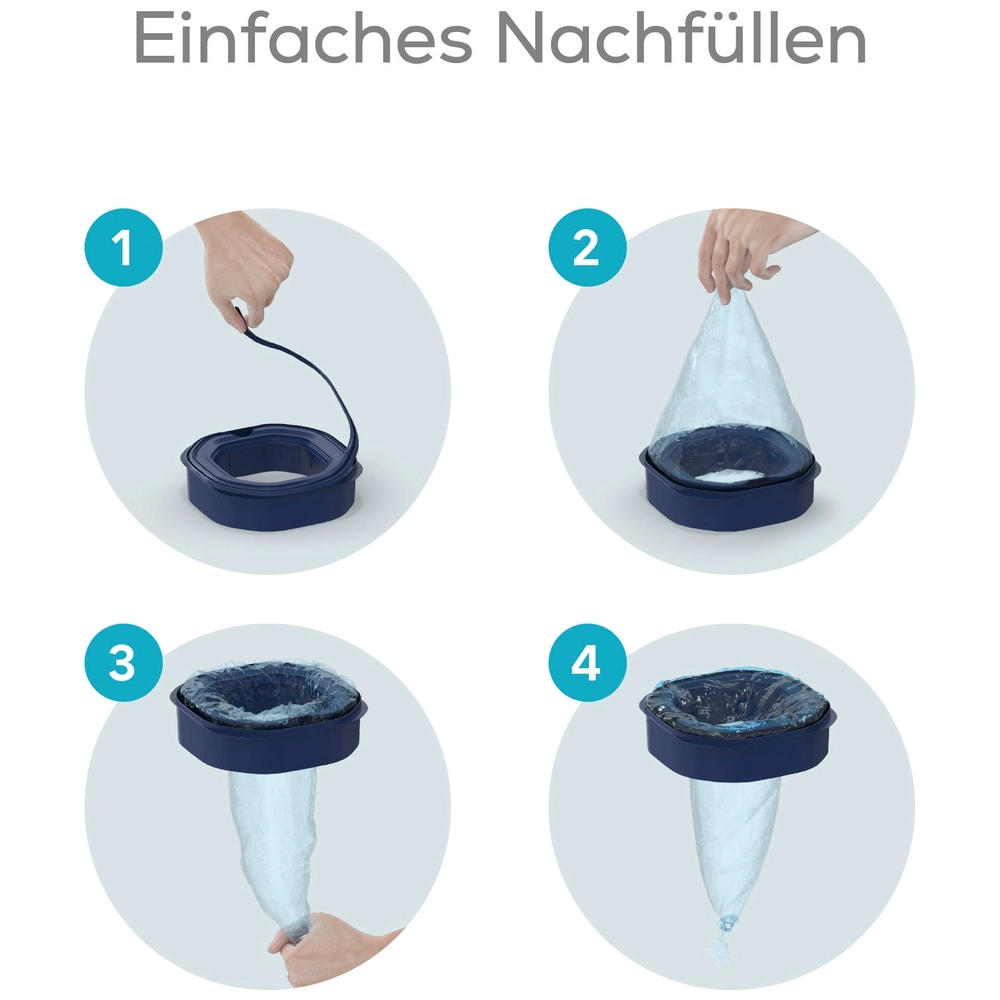 Einfaches Nachfüllen

1

2

3

4